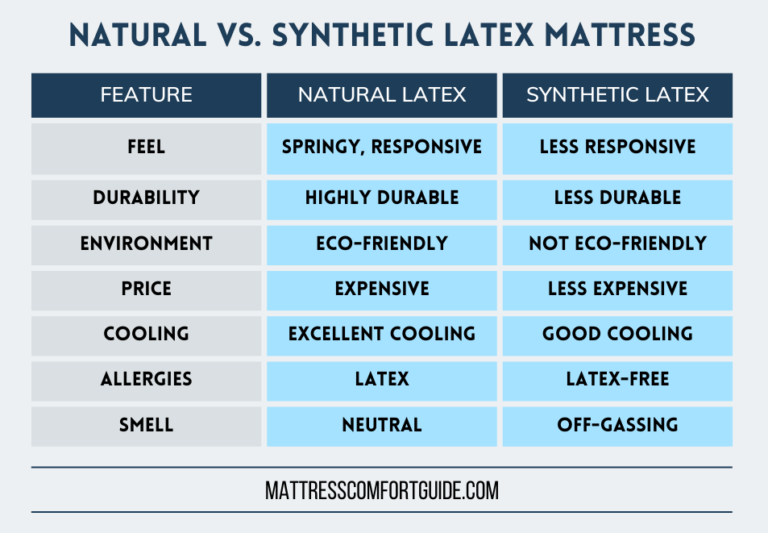 NATURAL VS. SYNTHETIC LATEX MATTRESS

| FEATURE | NATURAL LATEX | SYNTHETIC LATEX |
|---|---|---|
| FEEL | SPRINGY, RESPONSIVE | LESS RESPONSIVE |
| DURABILITY | HIGHLY DURABLE | LESS DURABLE |
| ENVIRONMENT | ECO-FRIENDLY | NOT ECO-FRIENDLY |
| PRICE | EXPENSIVE | LESS EXPENSIVE |
| COOLING | EXCELLENT COOLING | GOOD COOLING |
| ALLERGIES | LATEX | LATEX-FREE |
| SMELL | NEUTRAL | OFF-GASSING |

MATTRESSCOMFORTGUIDE.COM